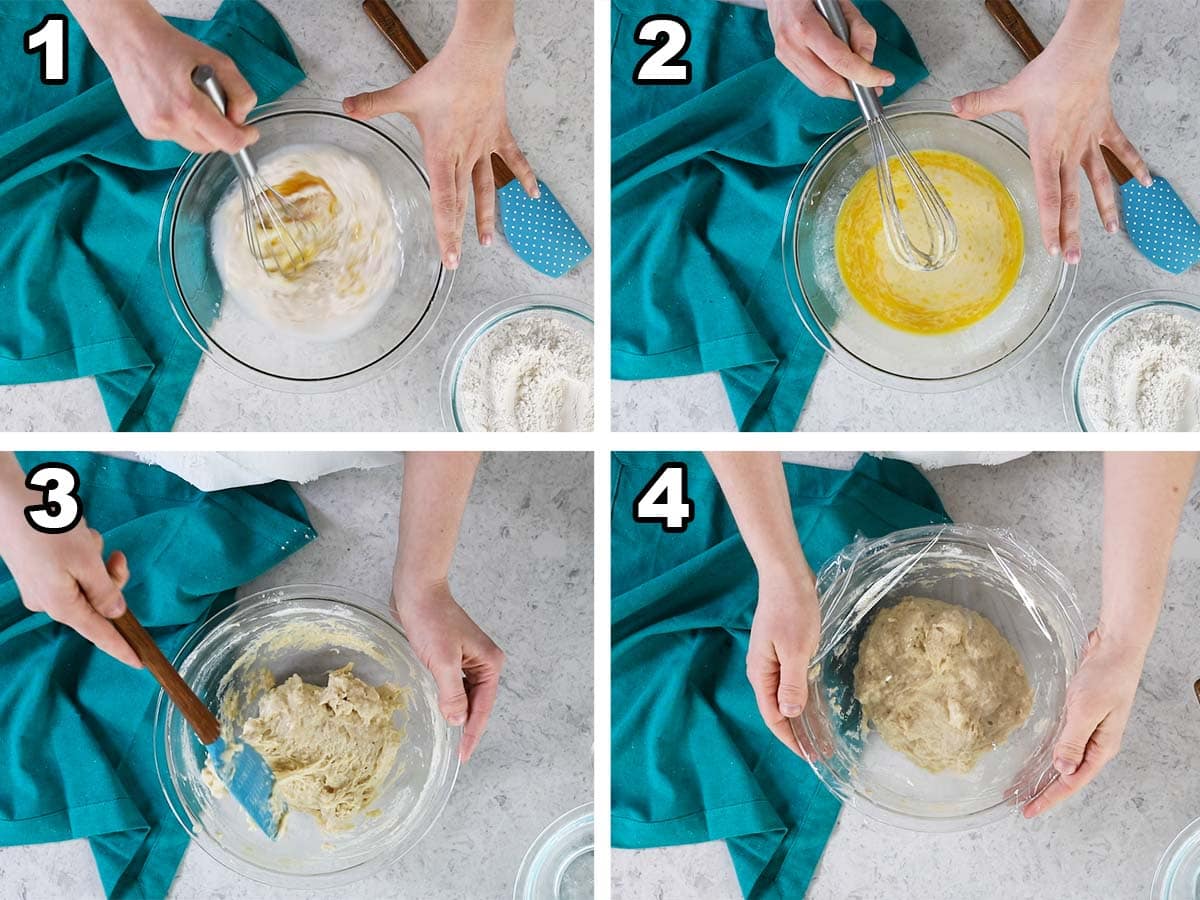 1

2

3

4