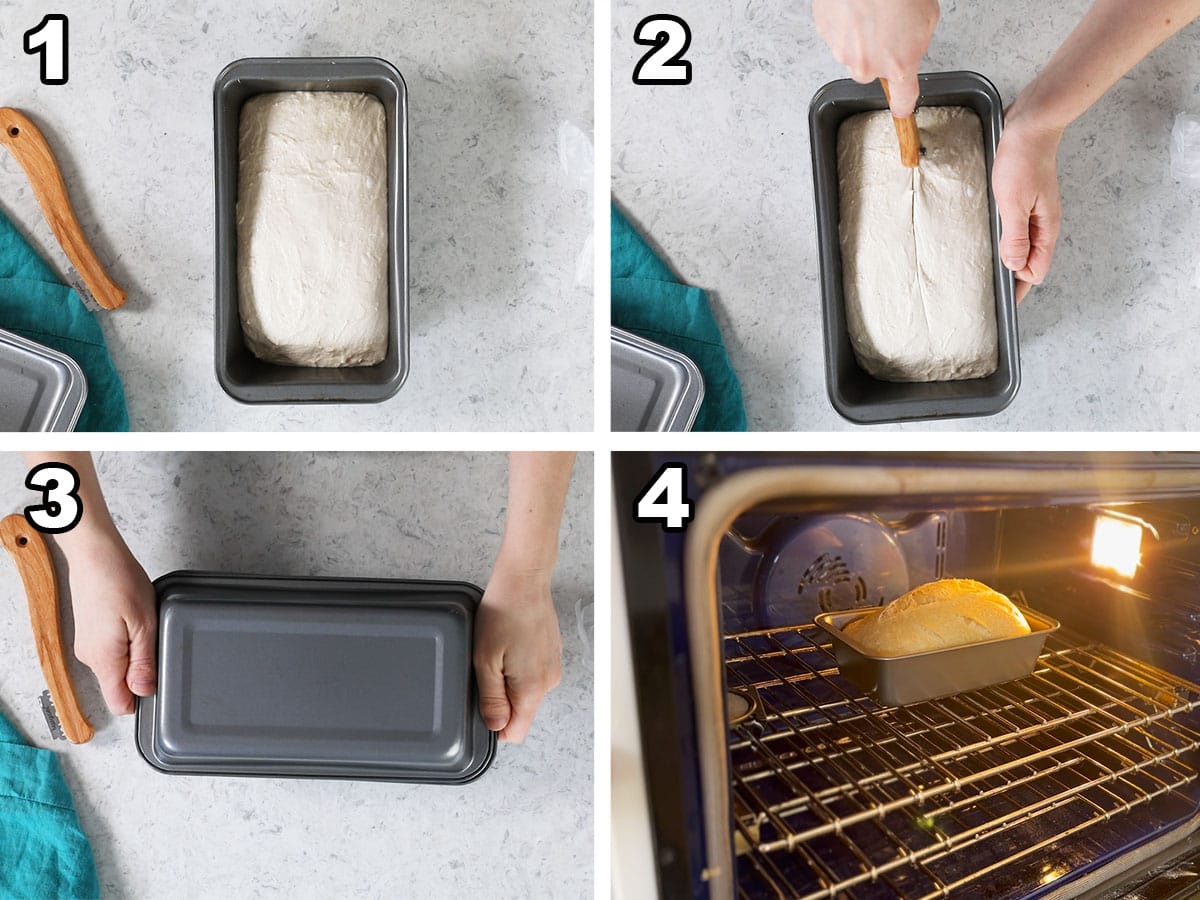 1

2

3

4