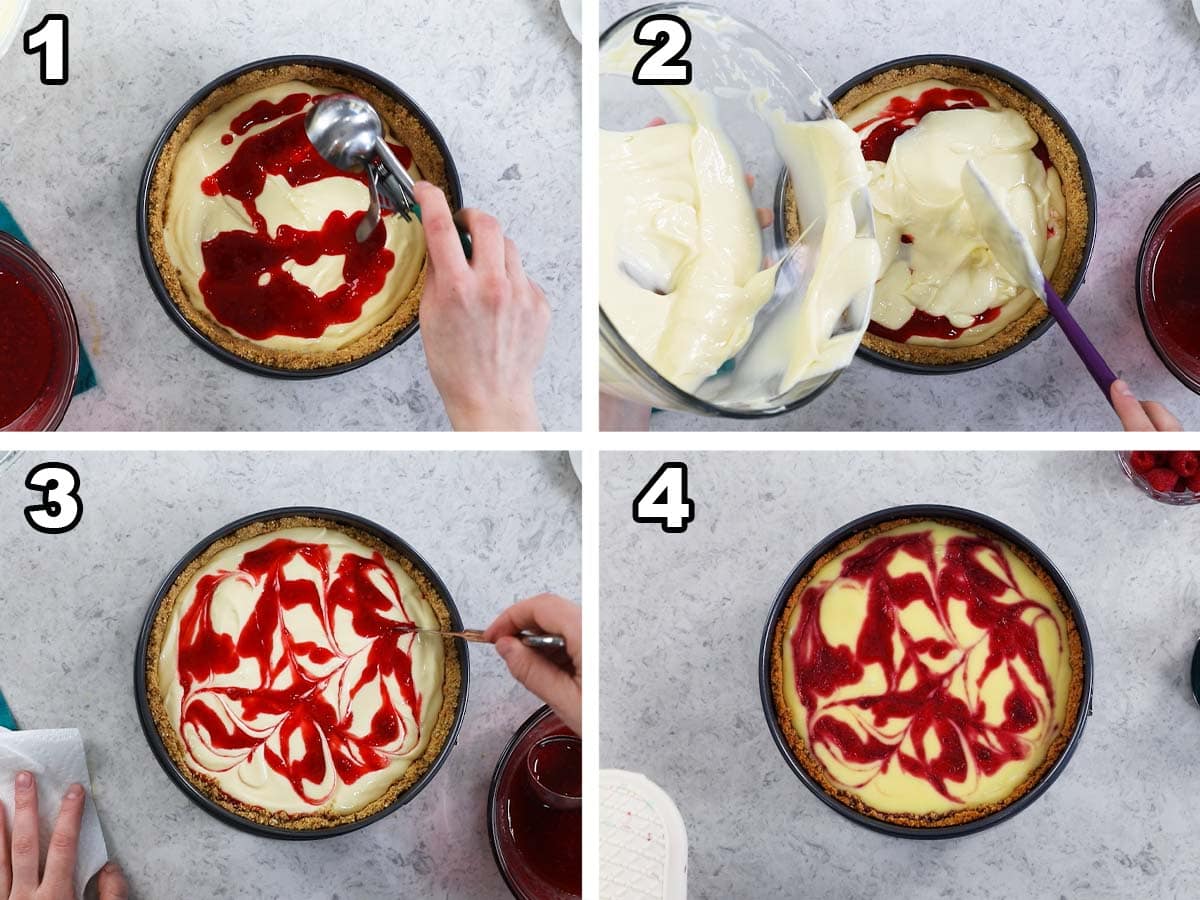 1

2

3

4