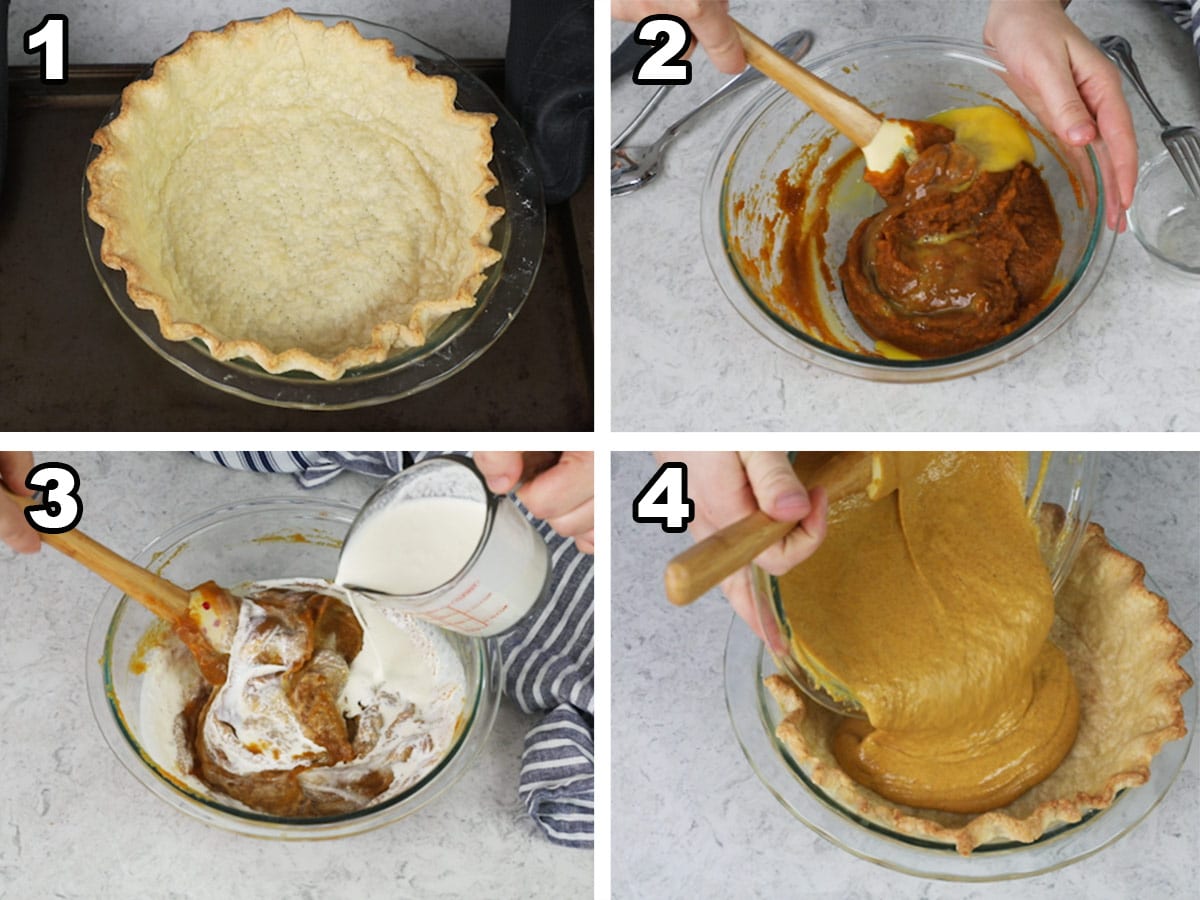 1

2

3

4