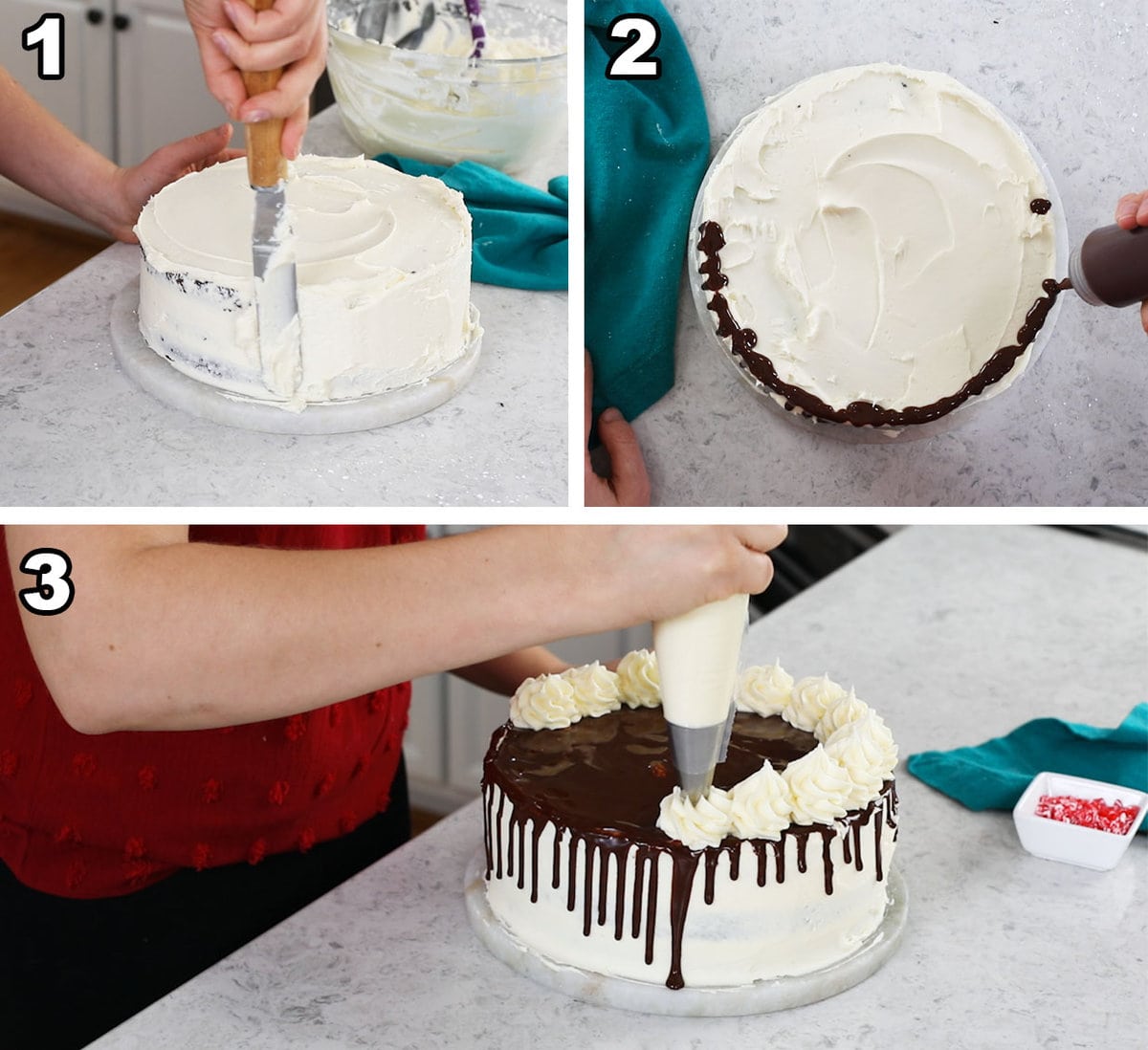 1

2

3