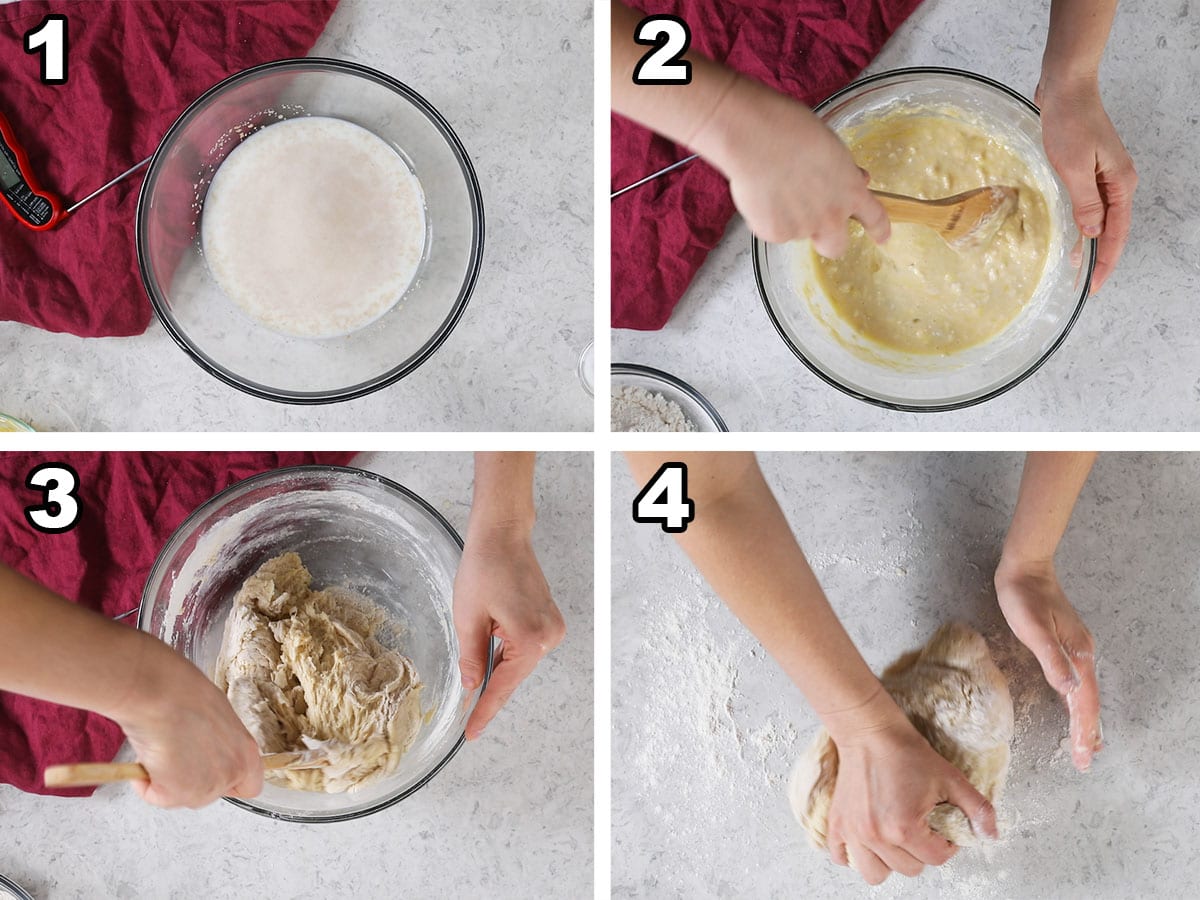 1
2
3
4