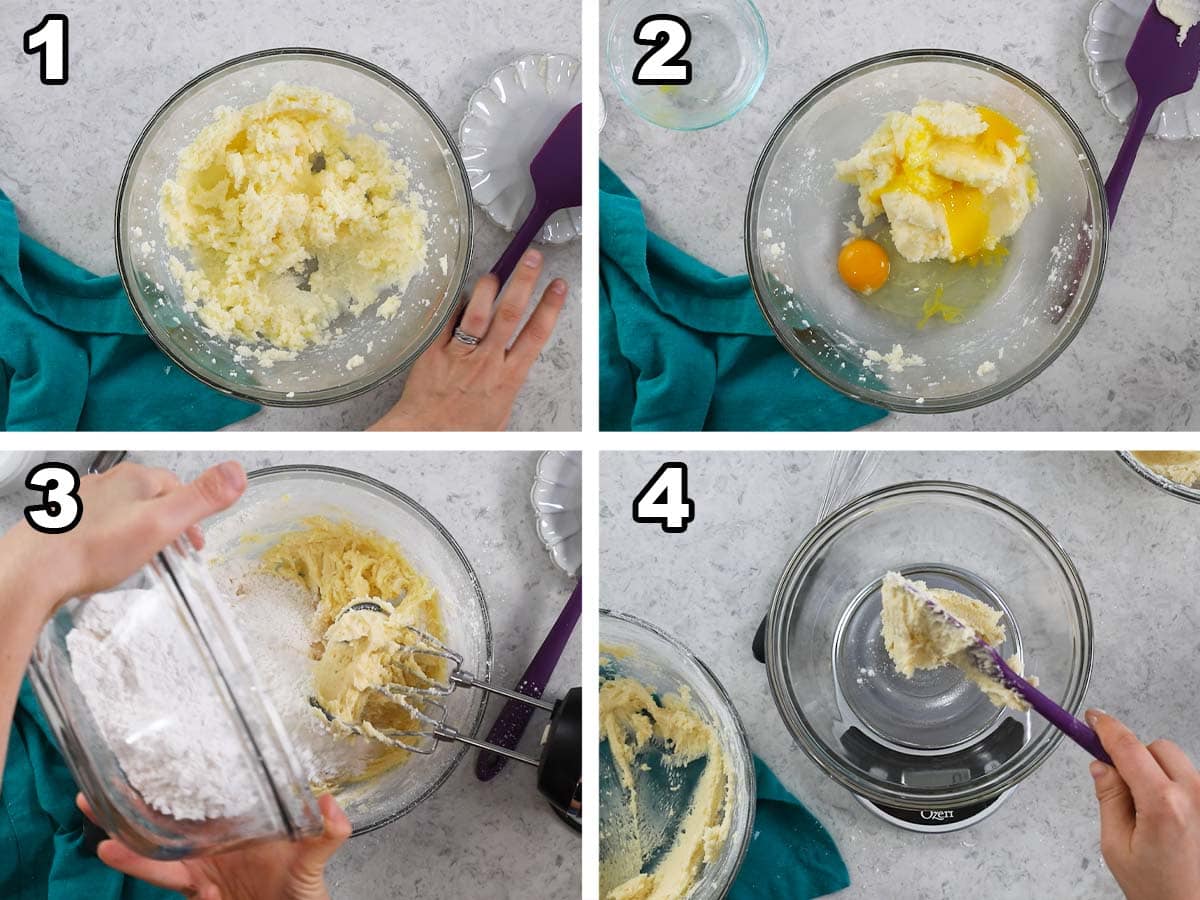 1

2

3

4

Ozeri