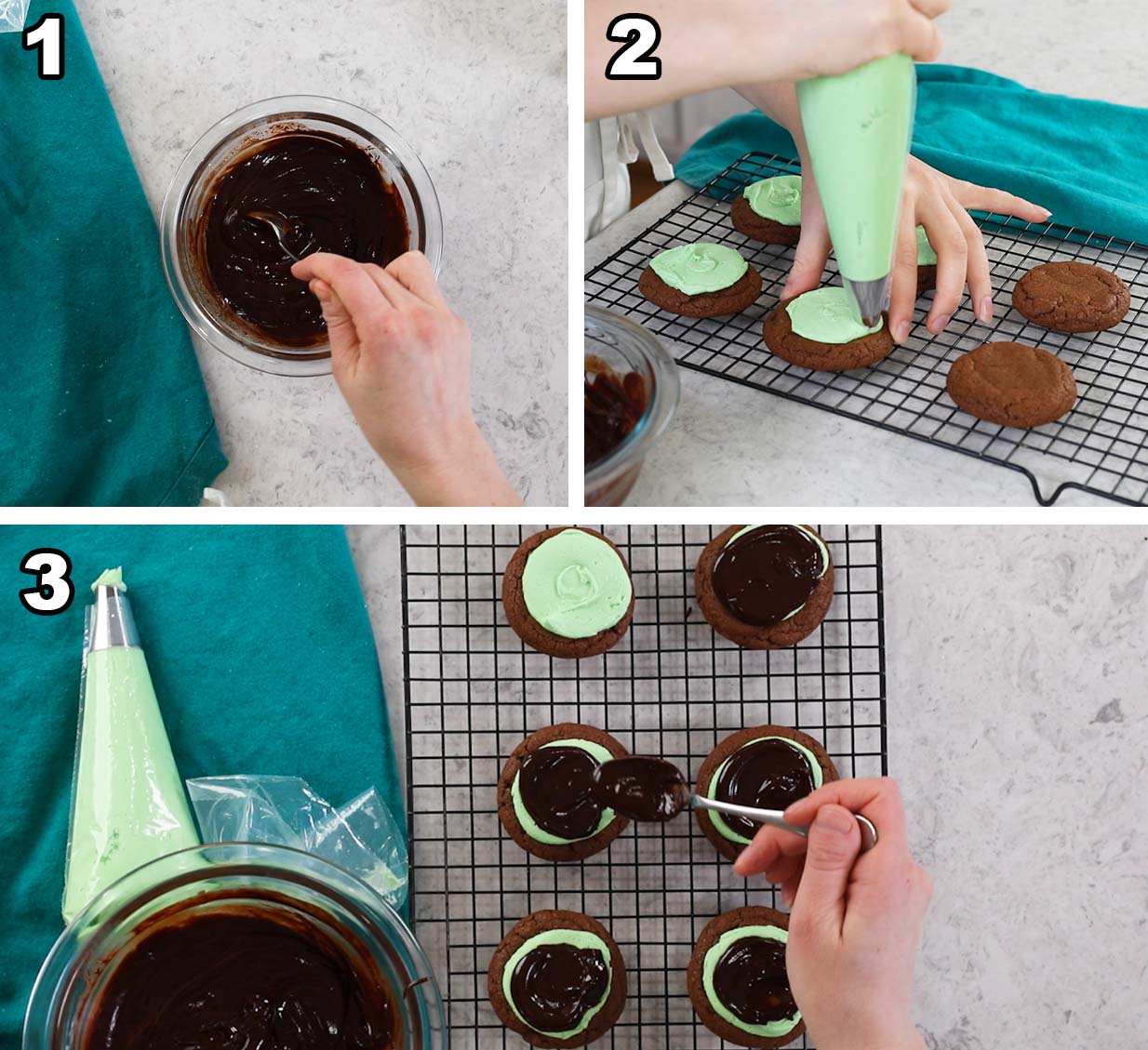 1

2

3