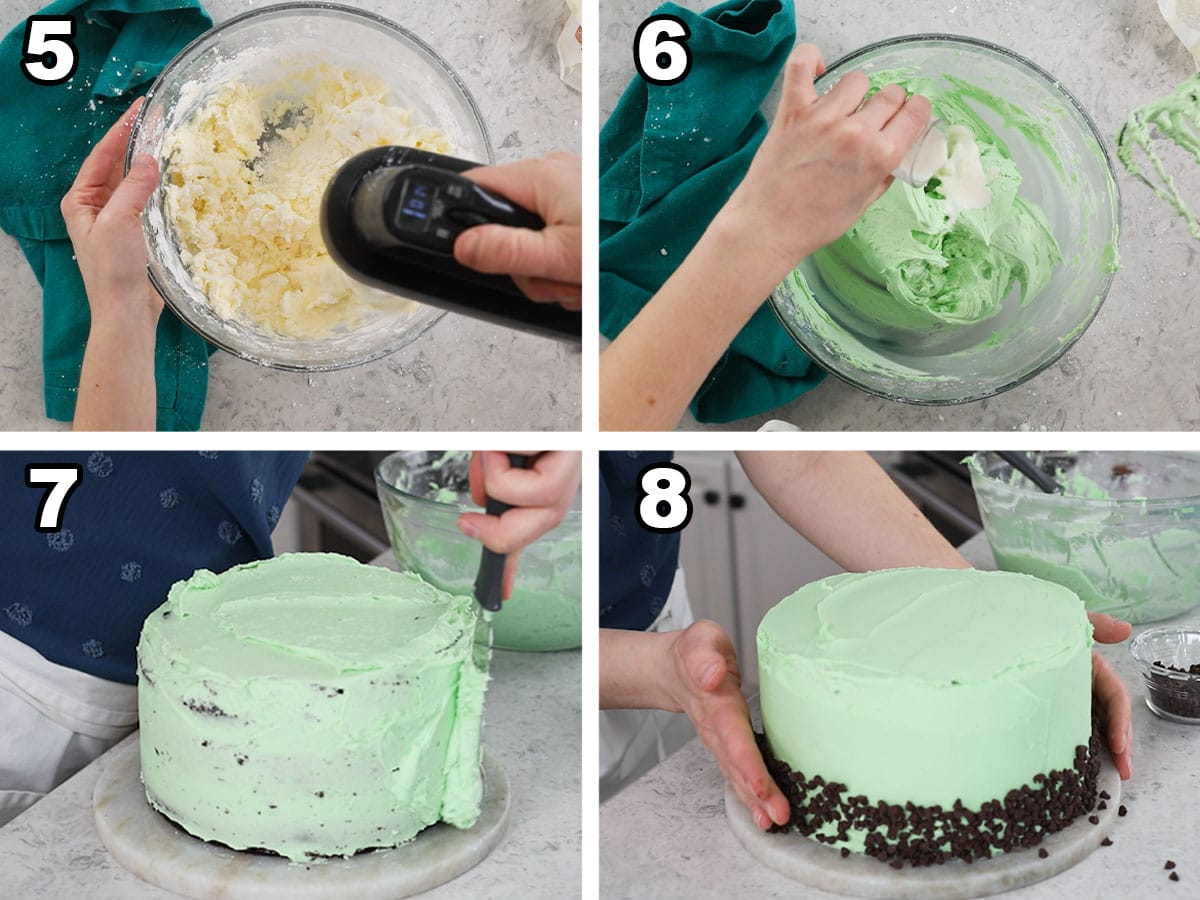 5

6

7

8