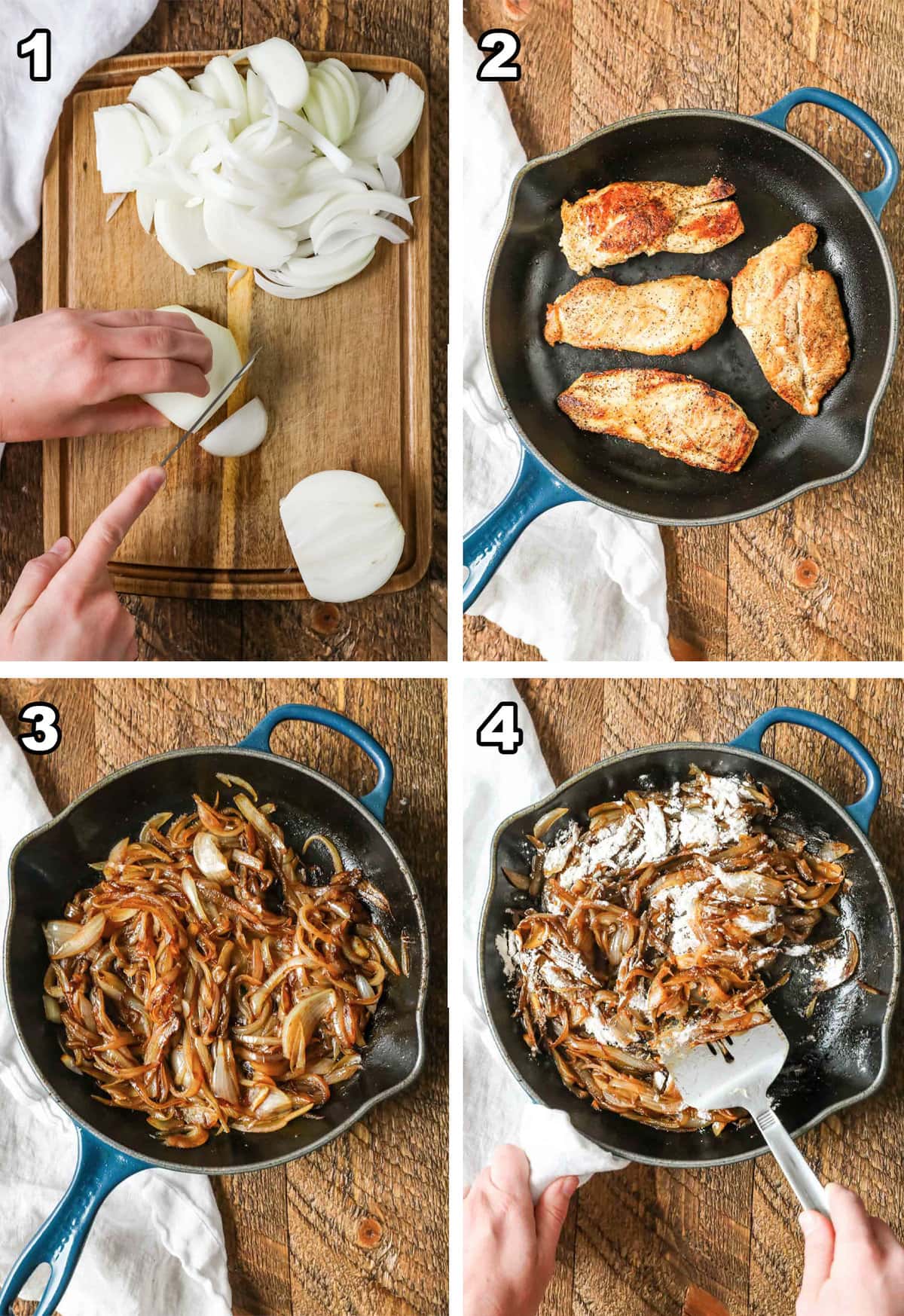 1

2

3

4