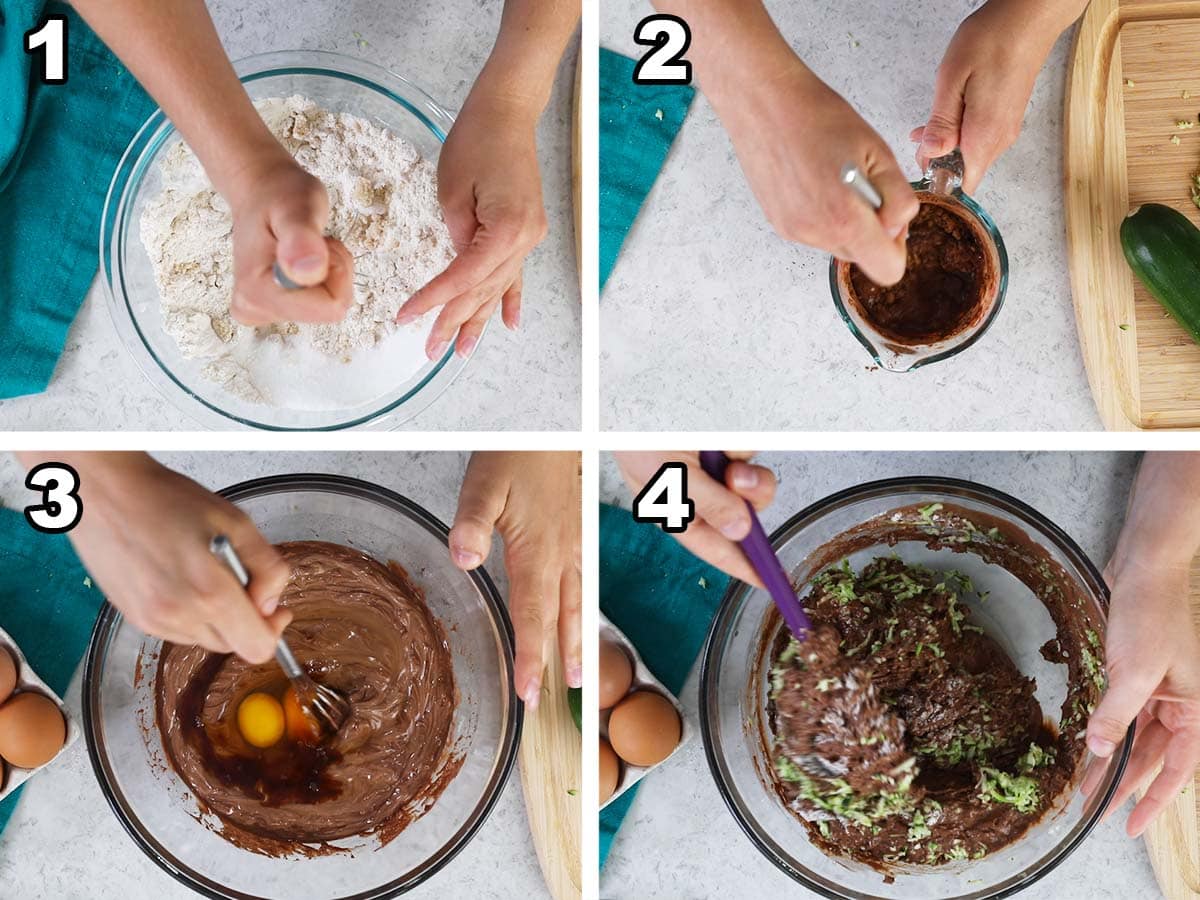 1

2

3

4