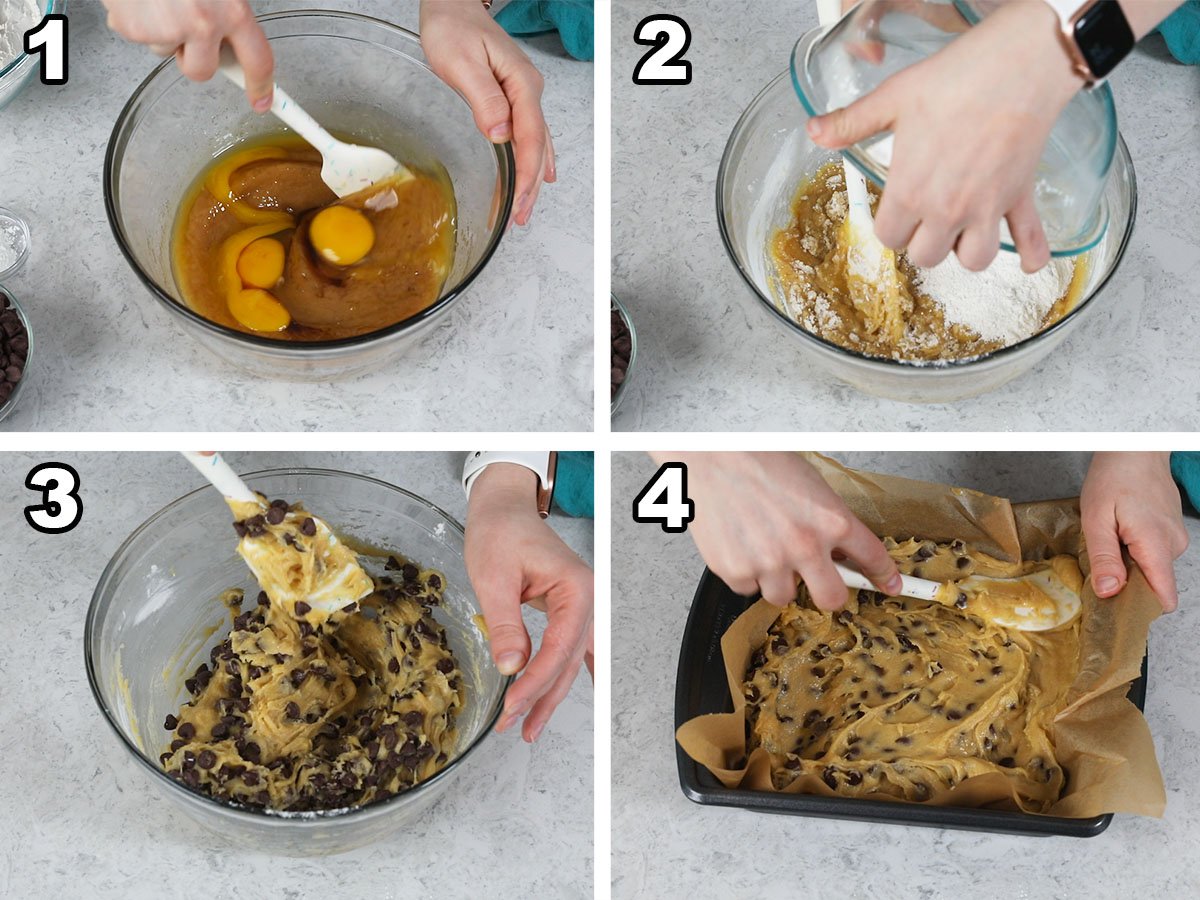 1

2

3

4