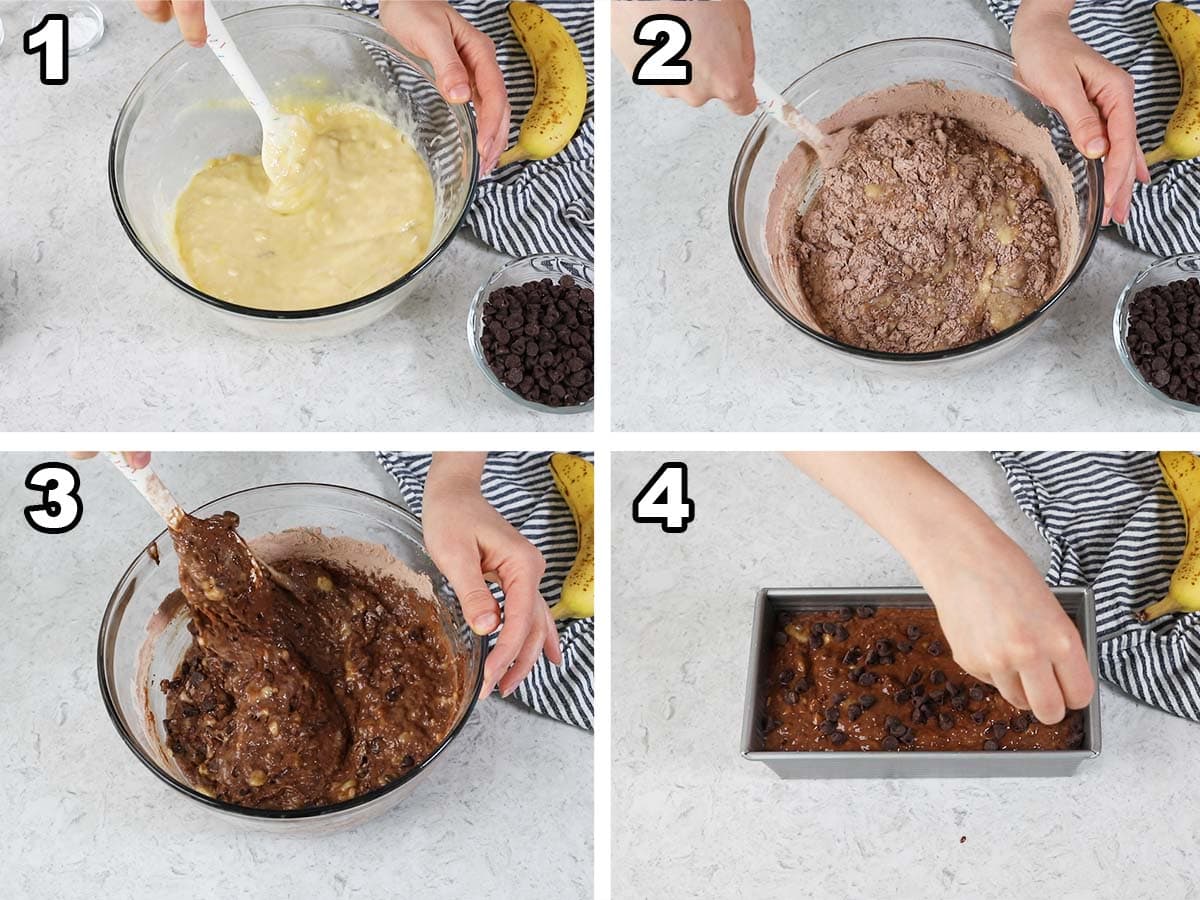 1

2

3

4