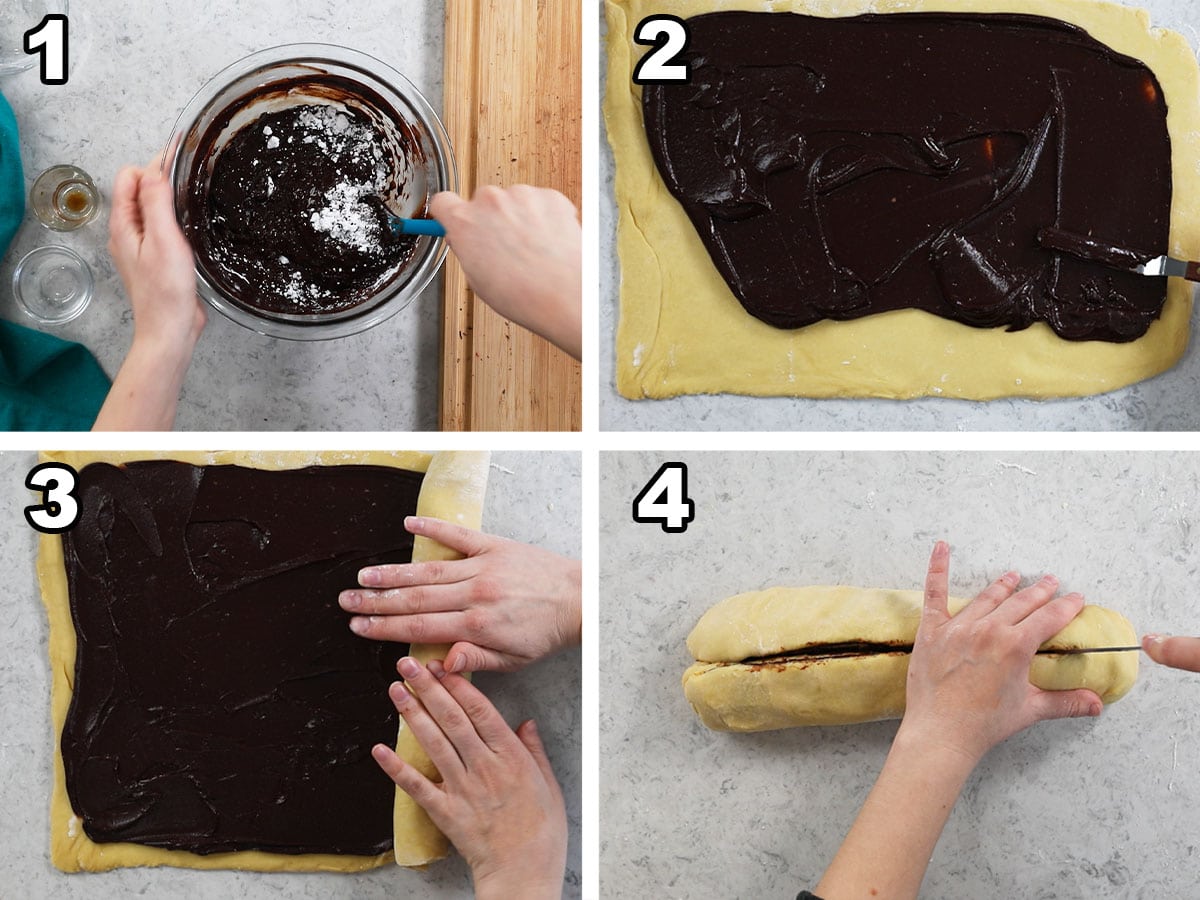 1

2

3

4