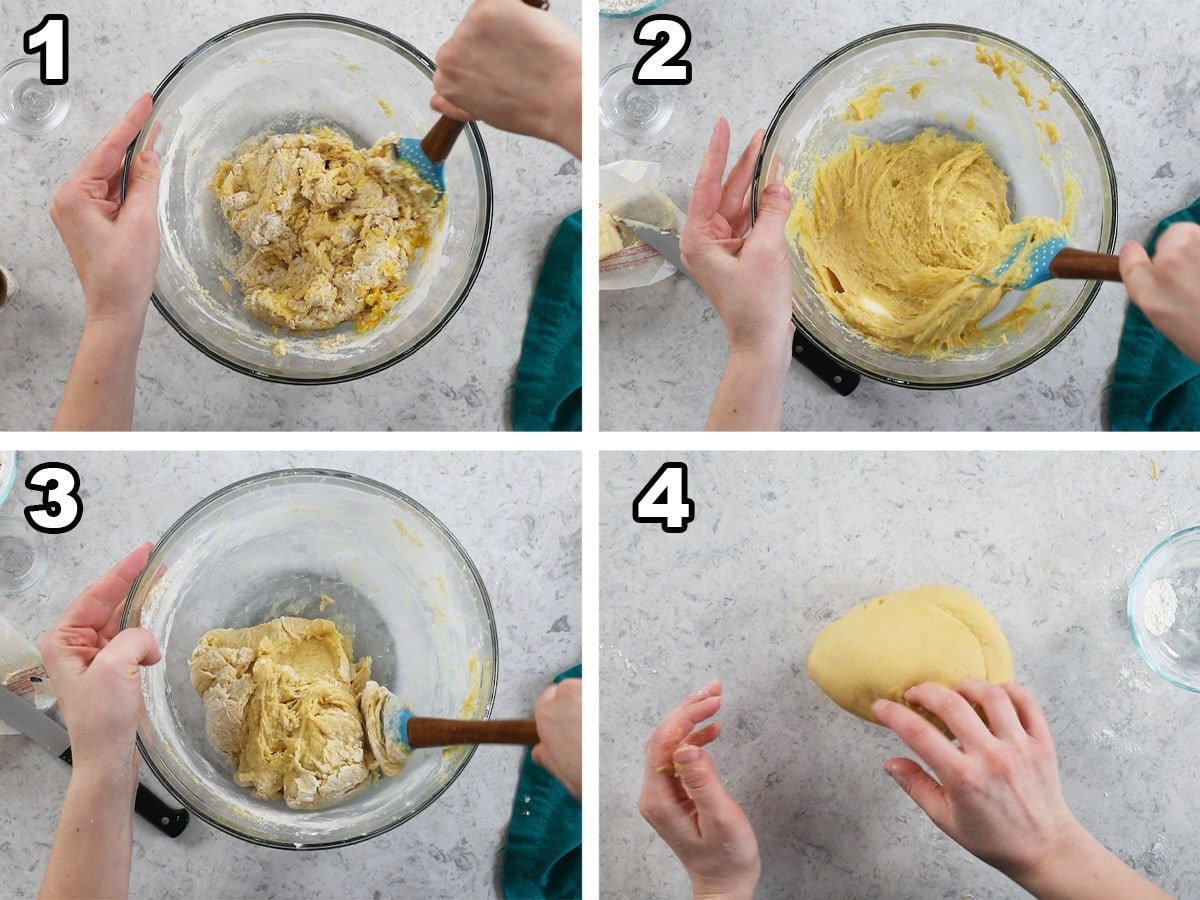 1

2

3

4