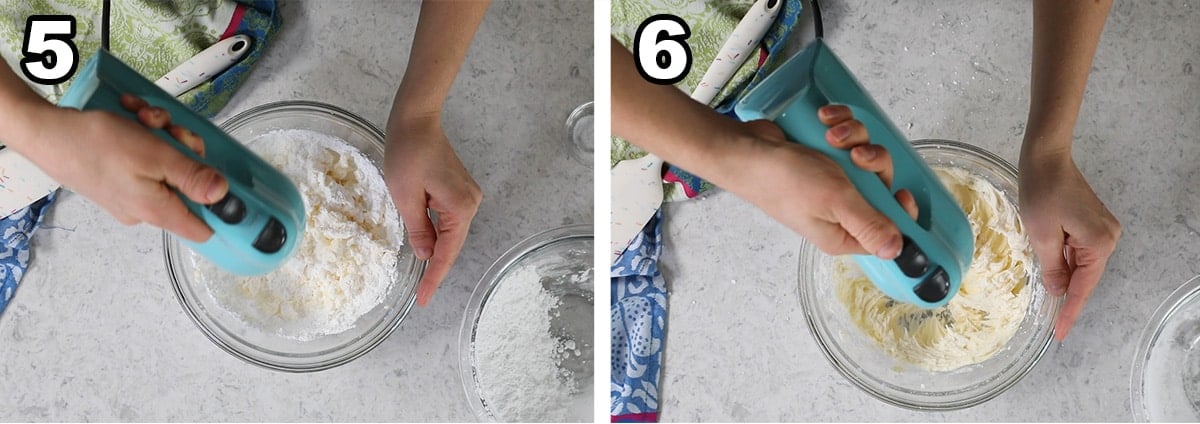 5

6