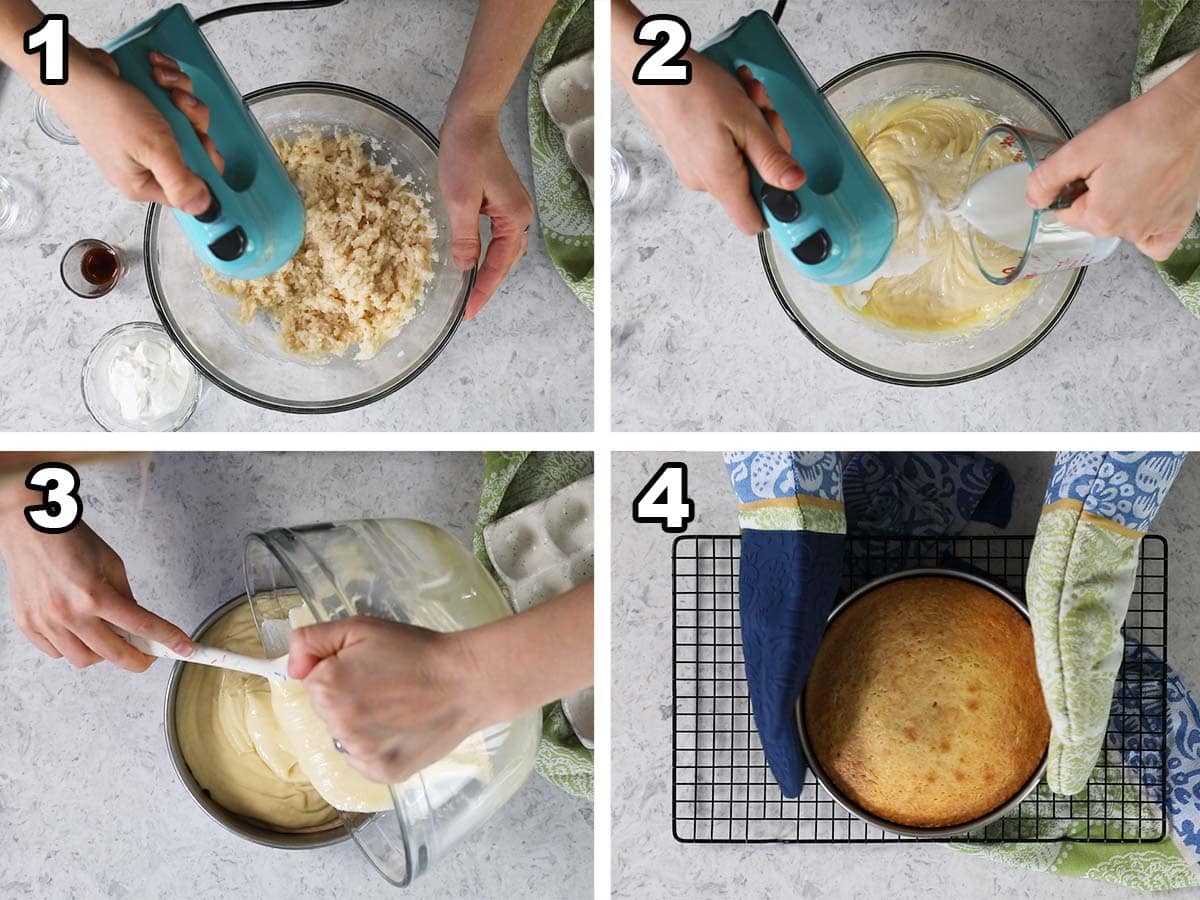 1

2

3

4