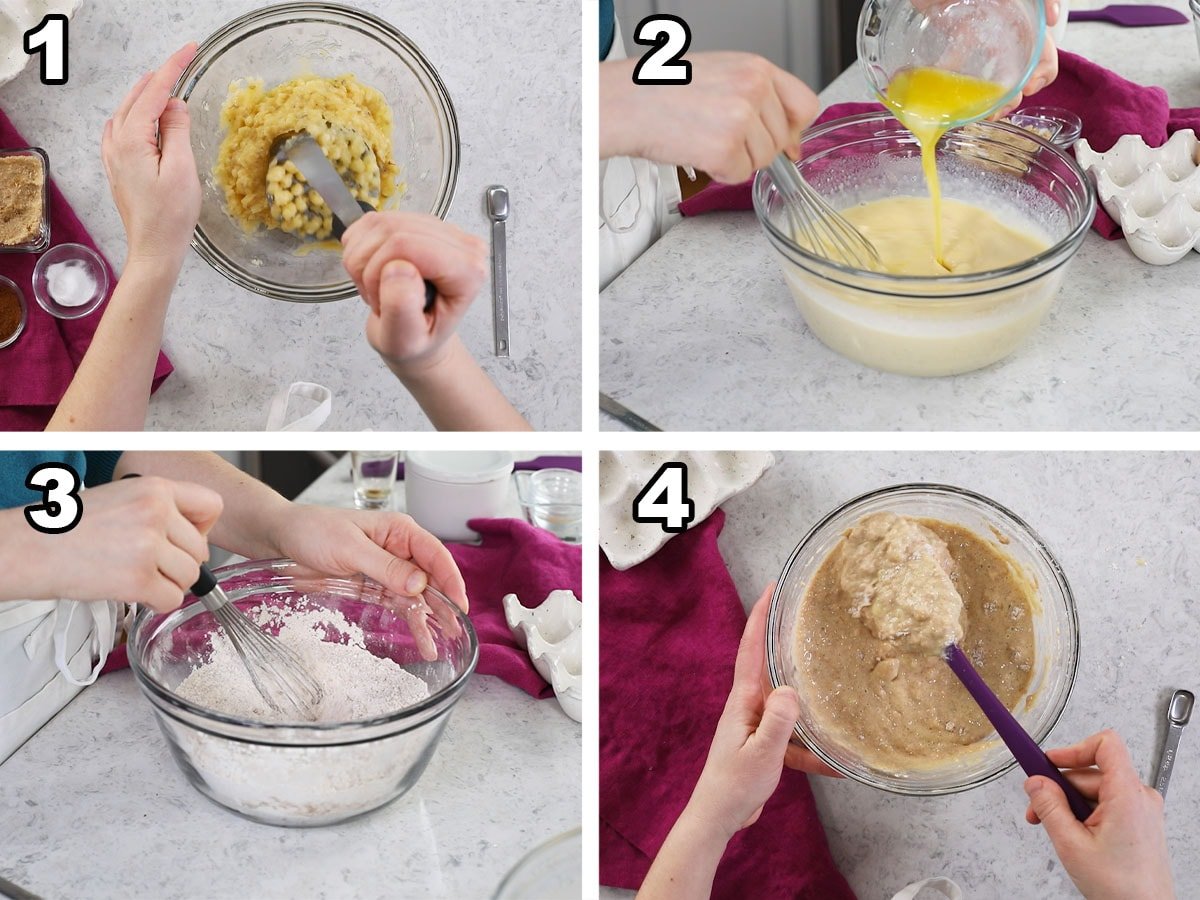 1

2

3

4